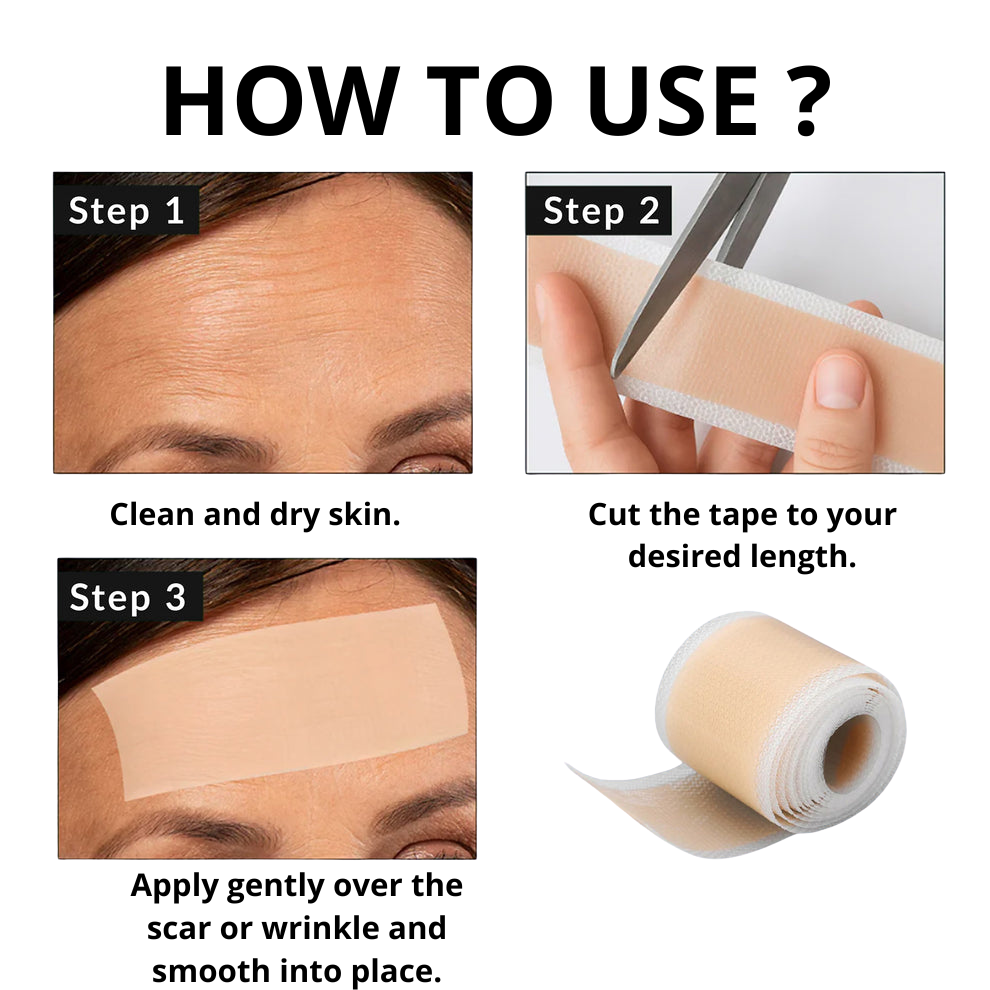 HOW TO USE ?

Step 1

Clean and dry skin.

Step 2

Cut the tape to your desired length.

Step 3

Apply gently over the scar or wrinkle and smooth into place.